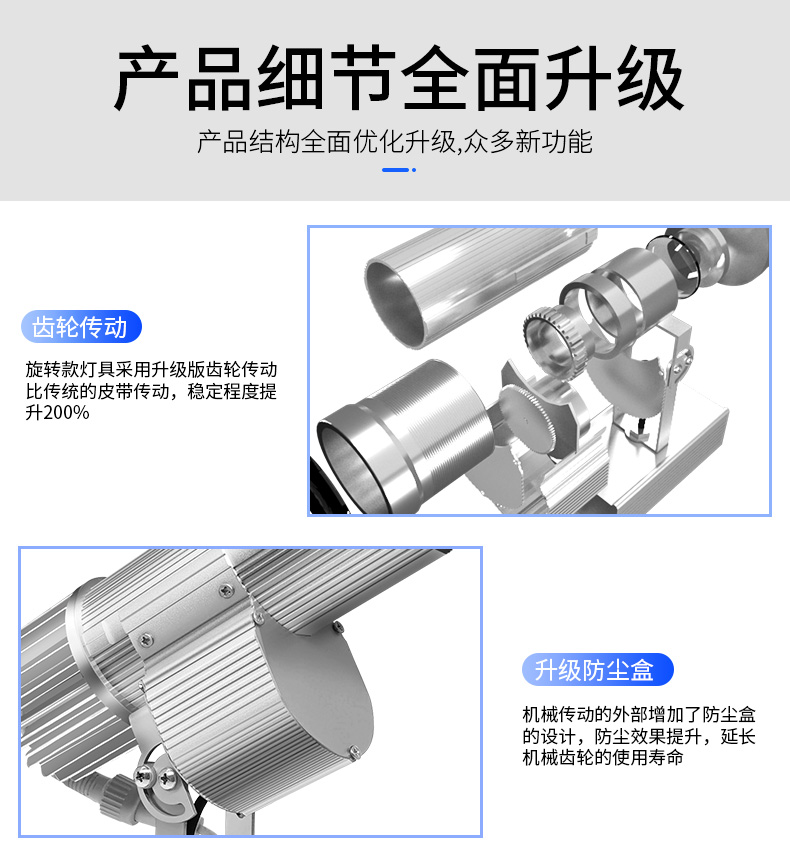 产品细节全面升级

产品结构全面优化升级,众多新功能

齿轮传动

旋转款灯具采用升级版齿轮传动比传统的皮带传动，稳定程度提升200%

升级防尘盒

机械传动的外部增加了防尘盒的设计，防尘效果提升，延长机械齿轮的使用寿命